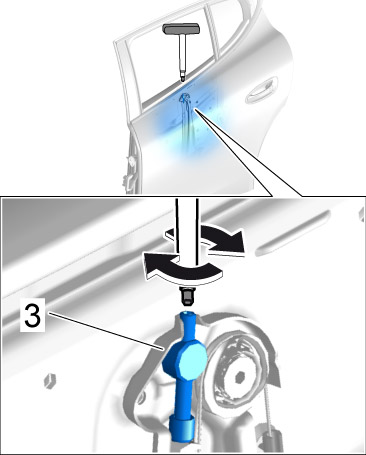 3