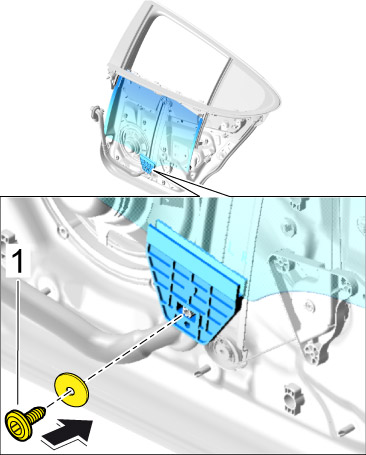 1