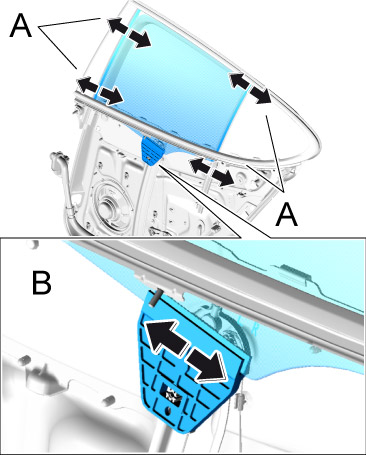 A

A

B