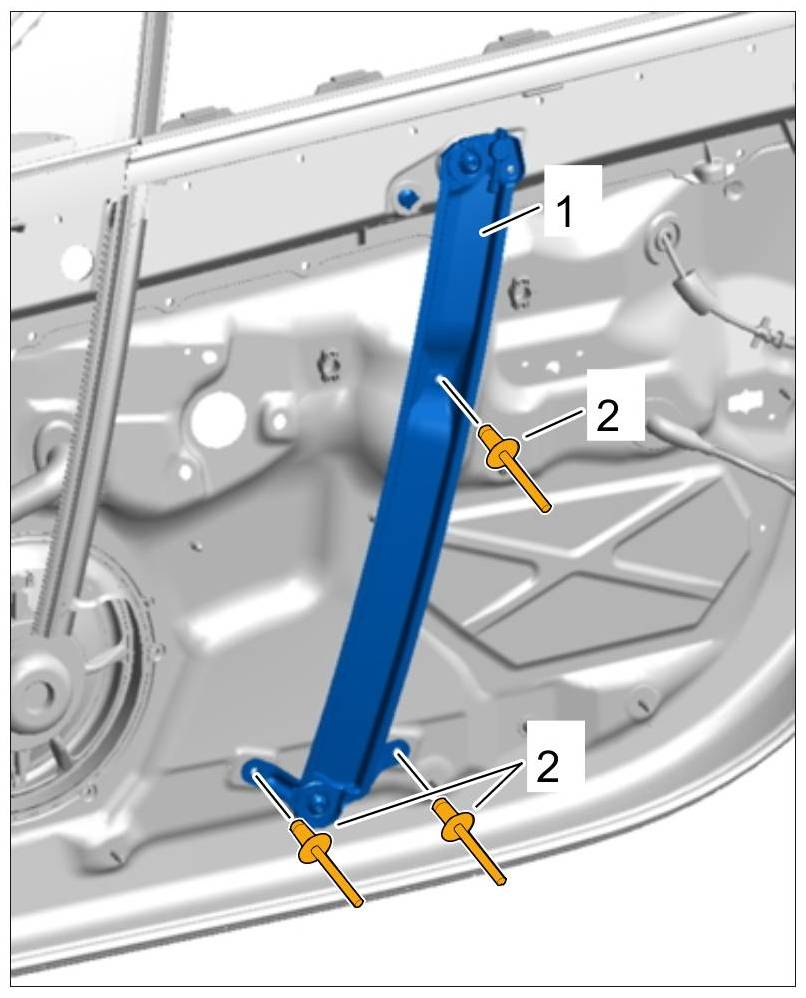 1
2
2