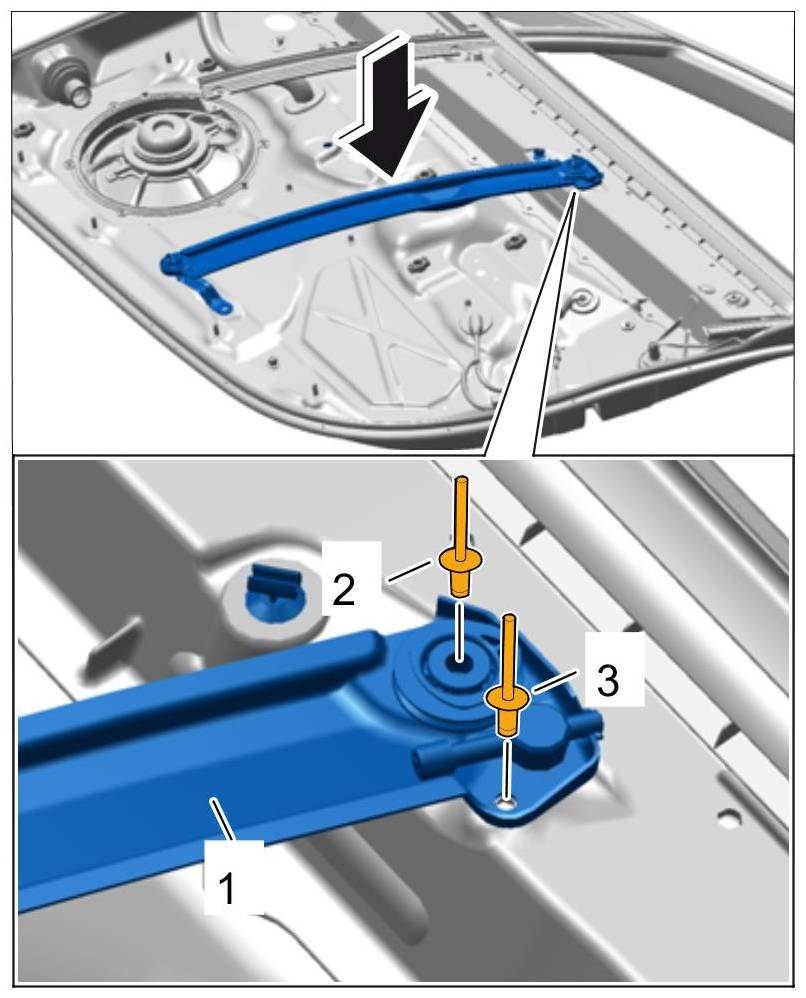 2
3
1