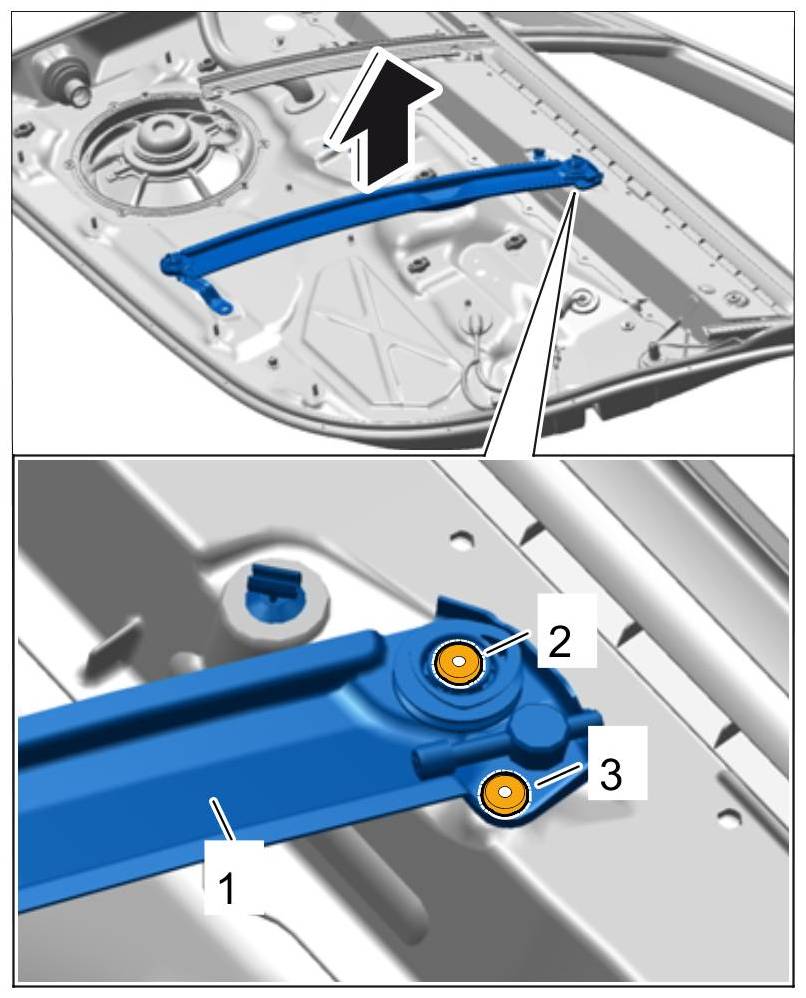 2
3
1