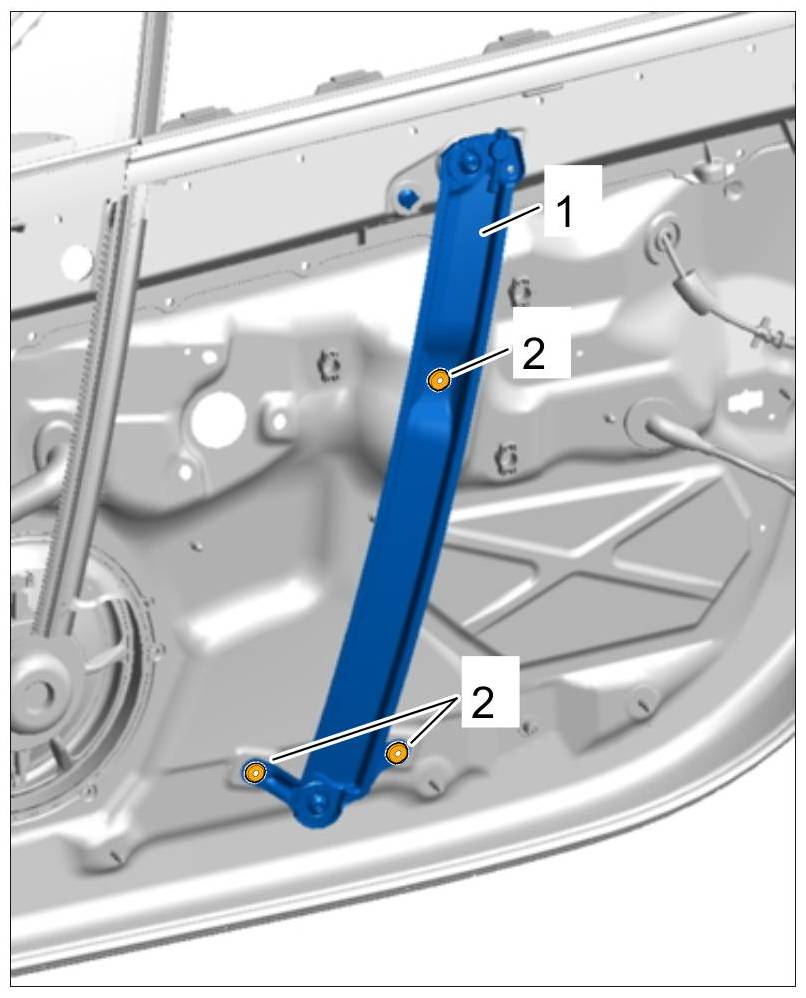 1
2
2