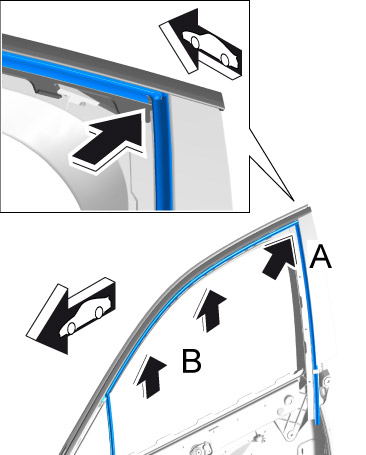 A

B