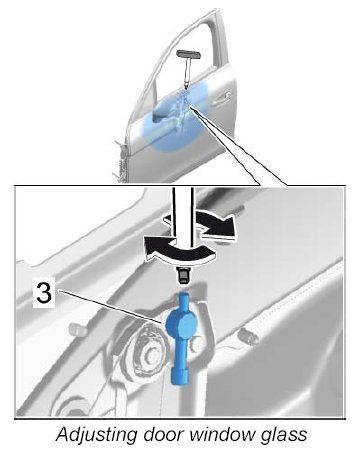 3

Adjusting door window glass