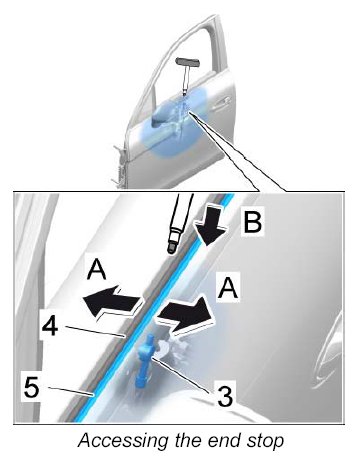 B
A
A
4
5
3
Accessing the end stop