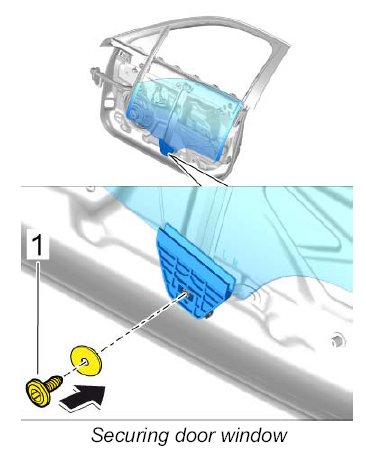 1

Securing door window