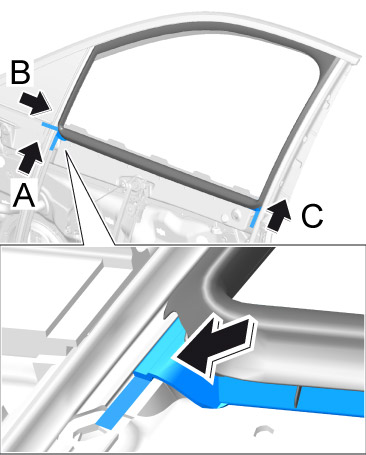 B
A
C