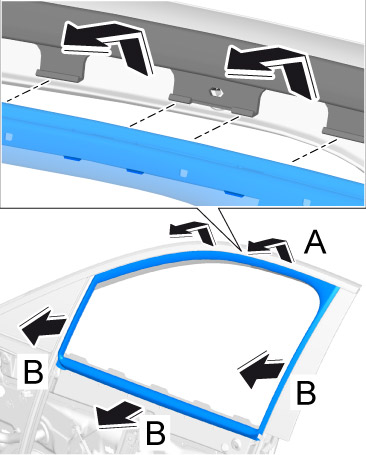 A

B

B

B