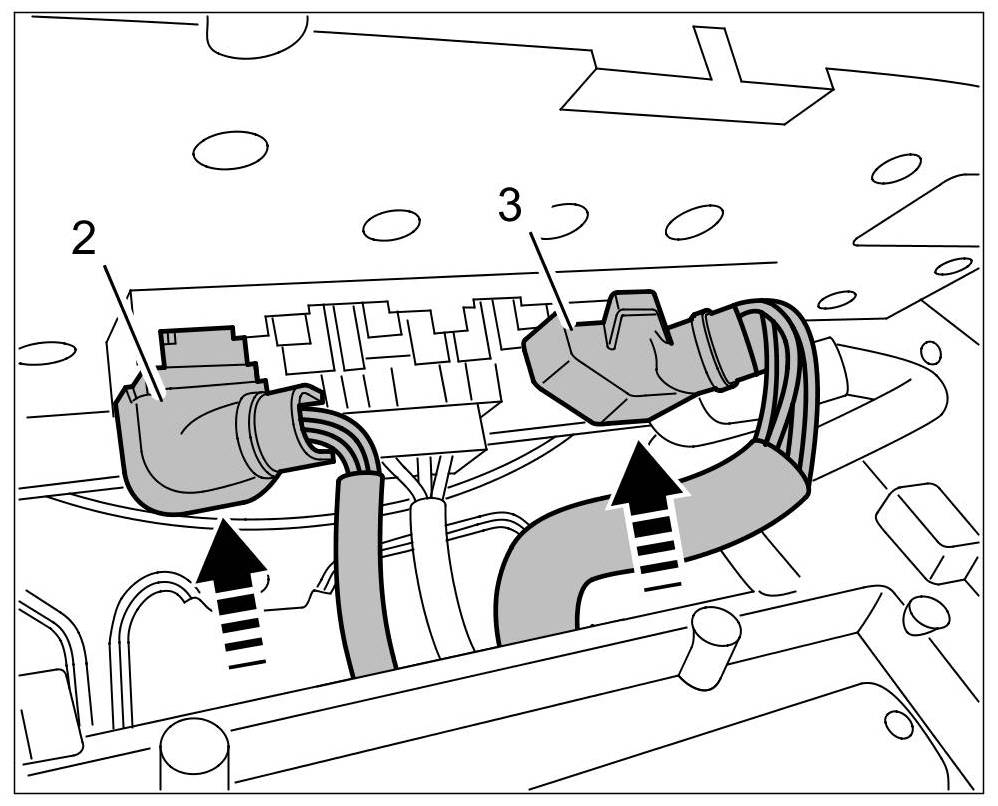 2
3