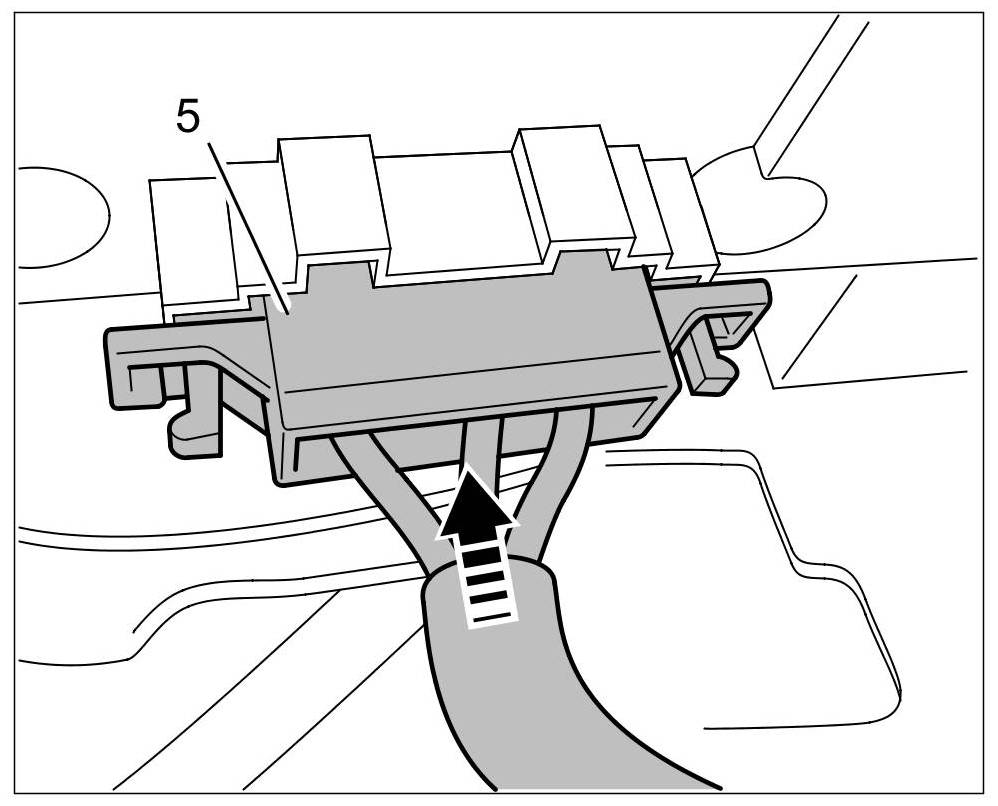 5