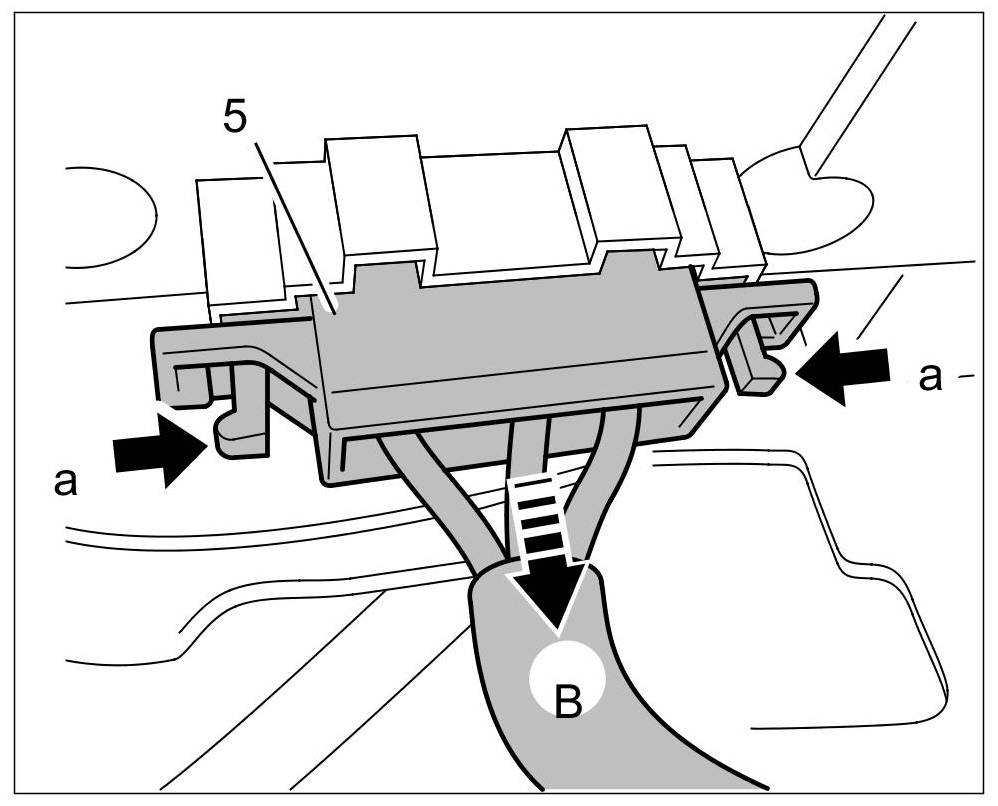 5

a

a

B