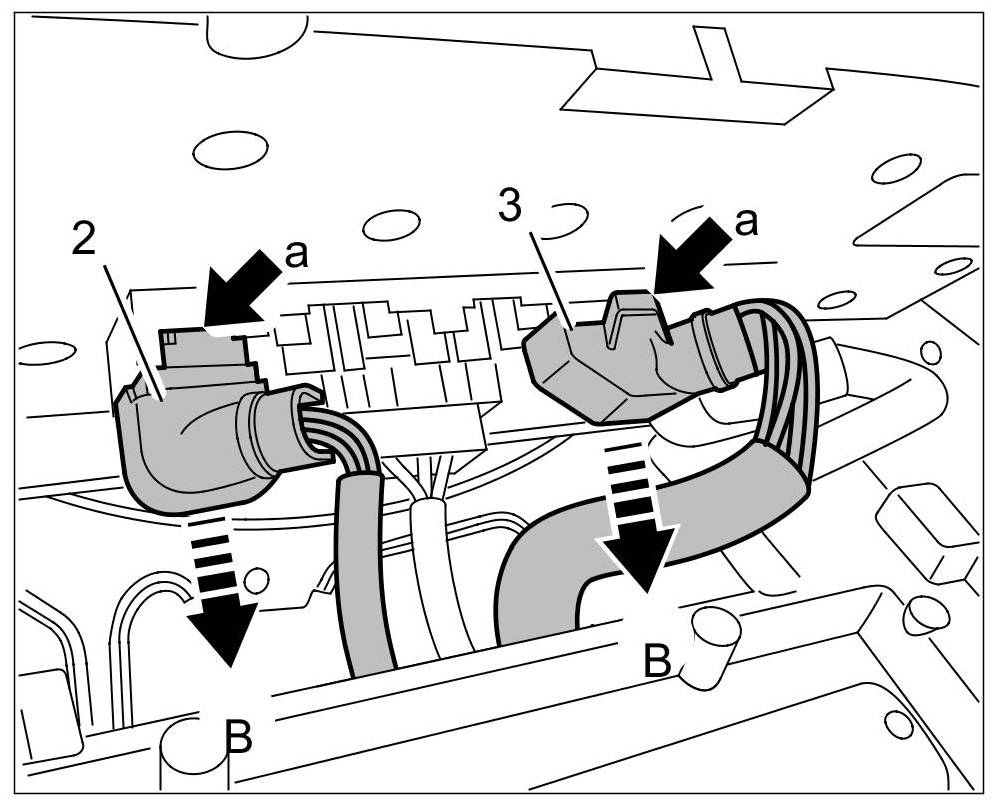 2
a
3
a
B
B