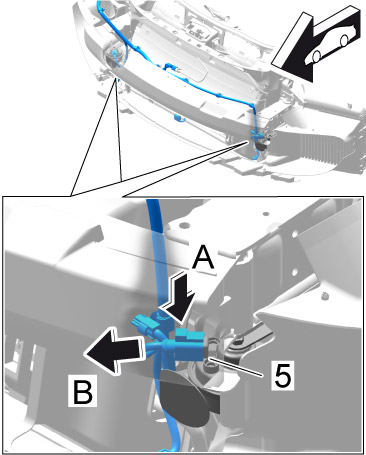 A
B
5