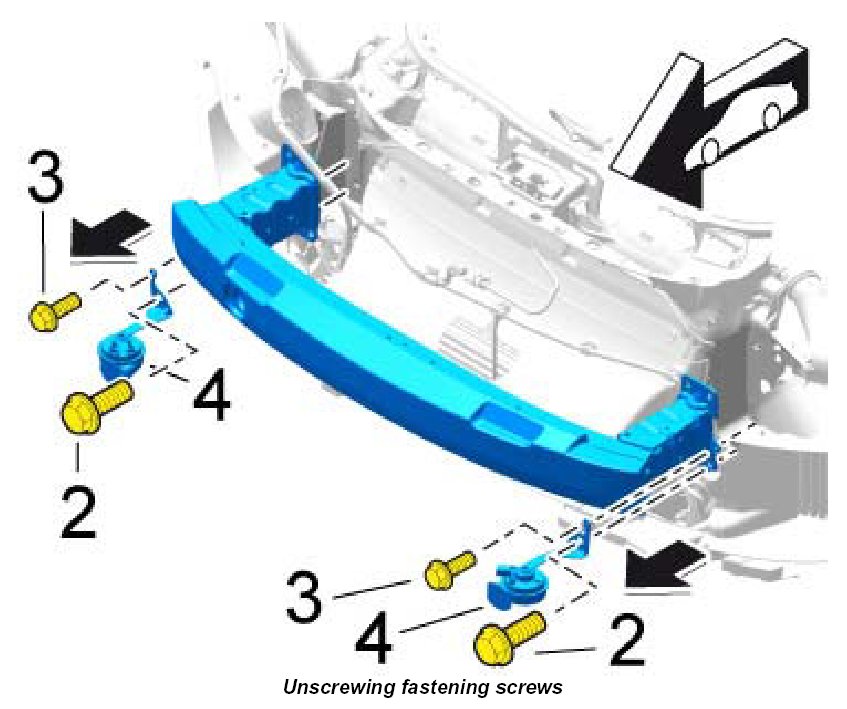 3

4

2

3

4

2

Unscrewing fastening screws