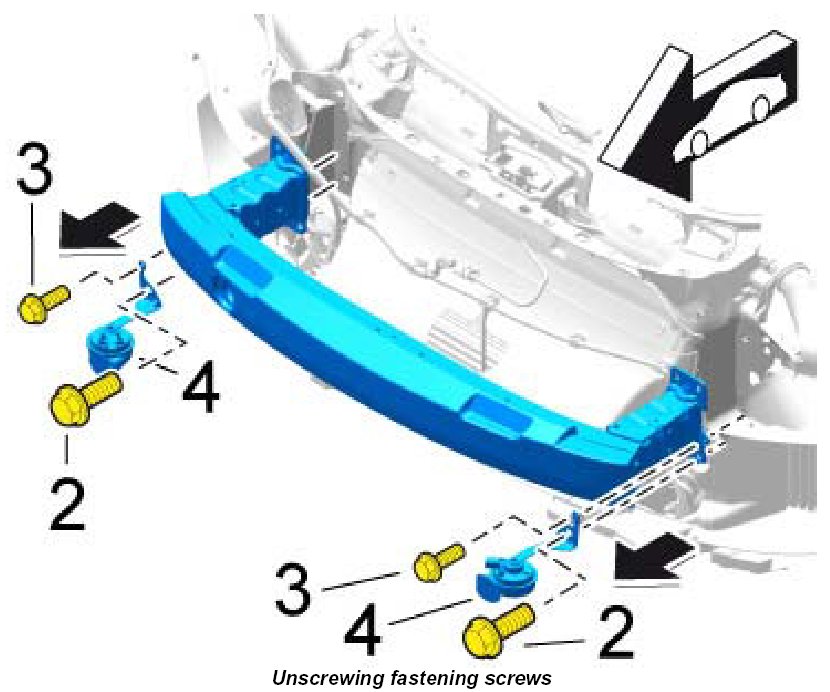 3
4
2
3
4
2
Unscrewing fastening screws