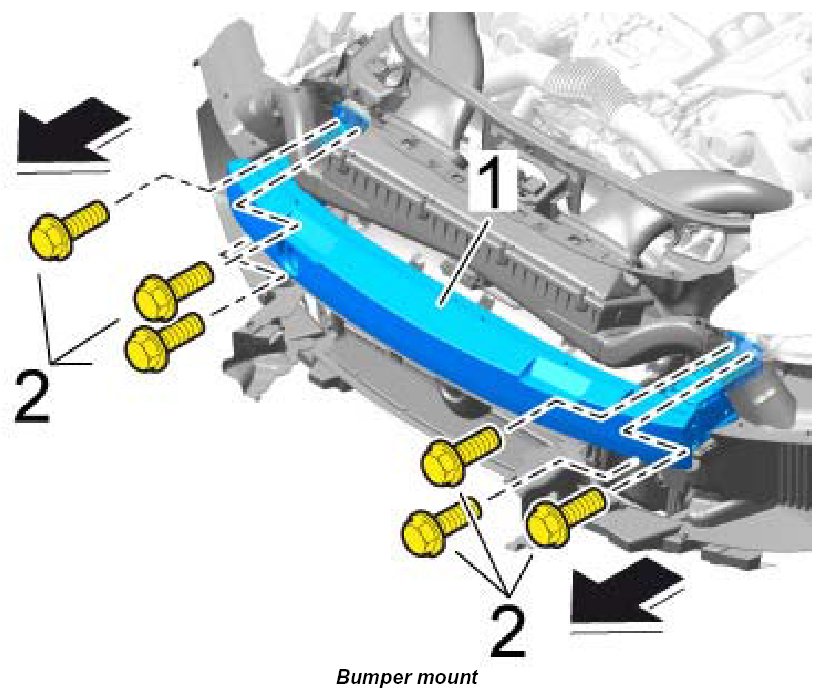 1

2

2

Bumper mount