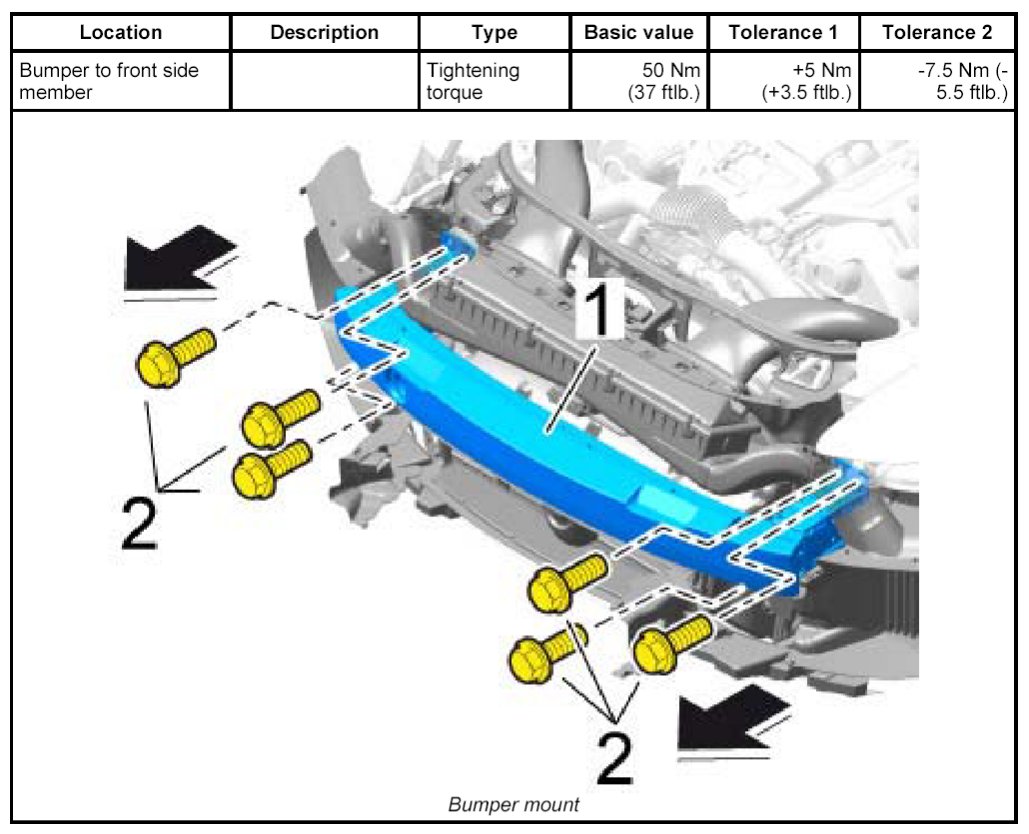 | Location | Description | Type | Basic value | Tolerance 1 | Tolerance 2 |
|---|---|---|---|---|---|
| Bumper to front side member | | Tightening torque | 50 Nm (37 ftlb.) | +5 Nm (+3.5 ftlb.) | -7.5 Nm (-5.5 ftlb.) |

1

2

2

Bumper mount