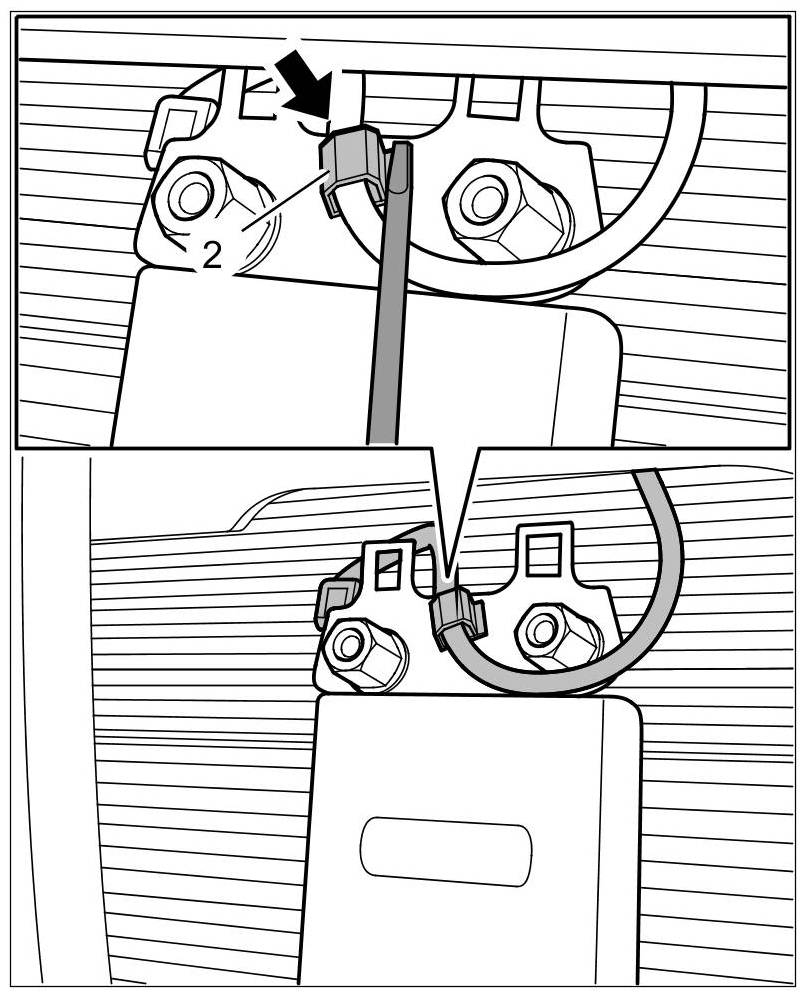 2