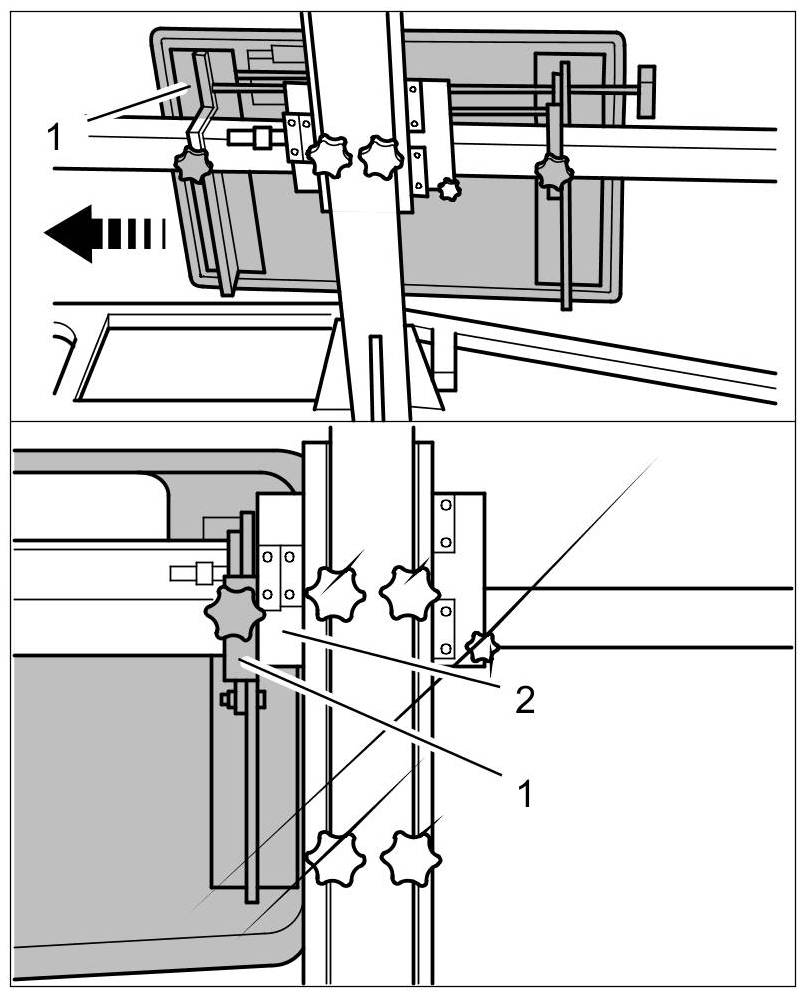 1

2

1