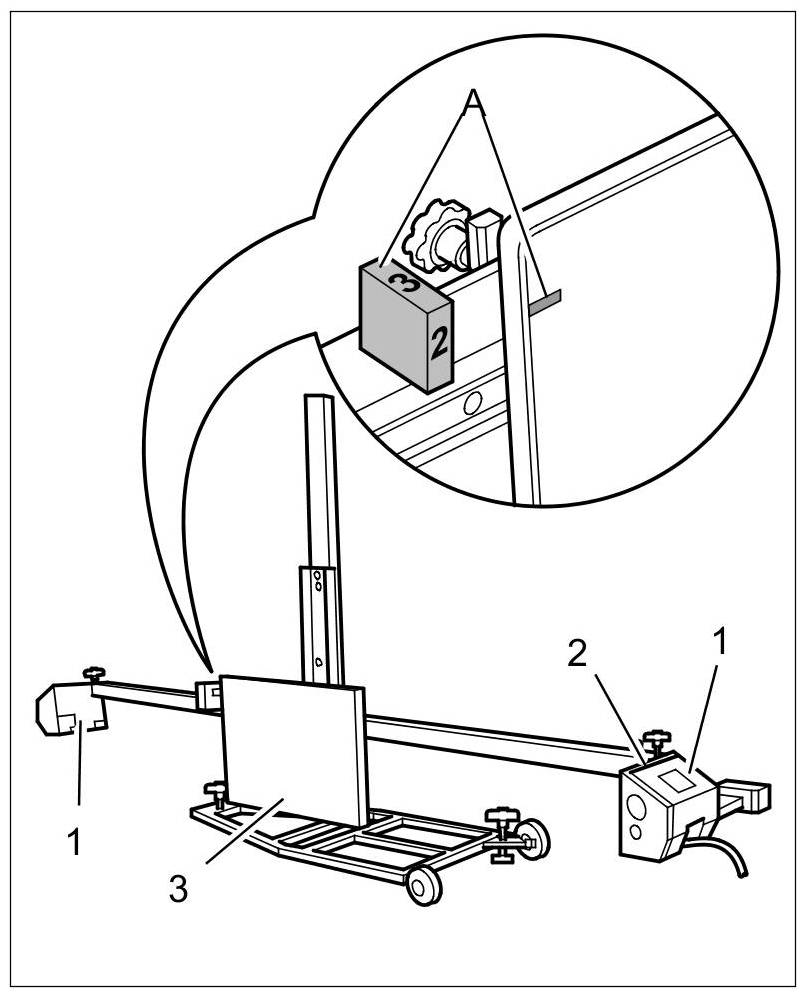 A
3
2
2
1
1
3