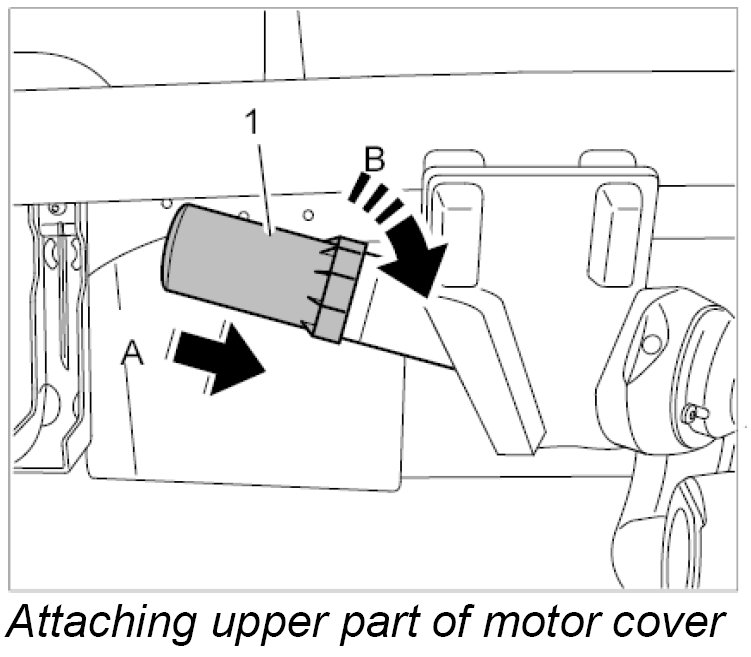 1
B
A
Attaching upper part of motor cover