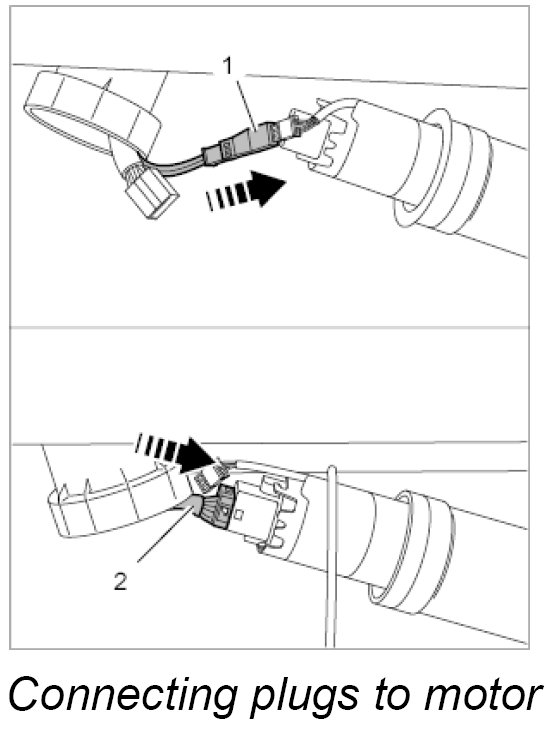 1

2

Connecting plugs to motor