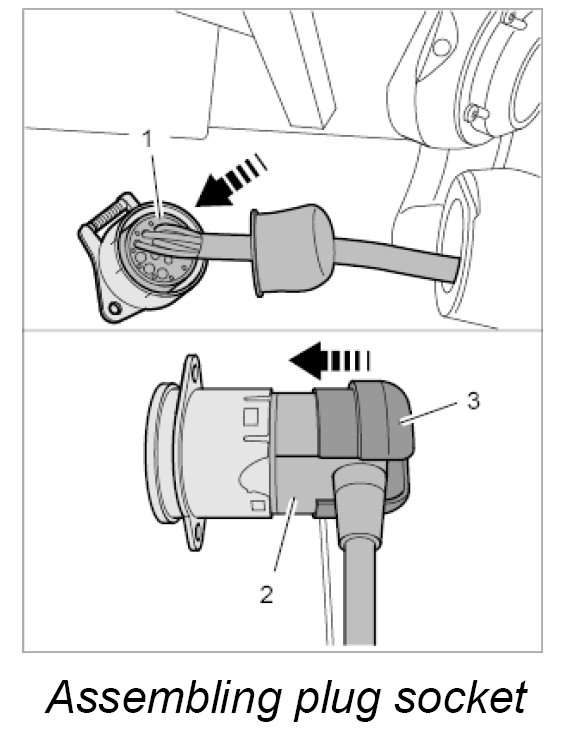 1

3

2

Assembling plug socket