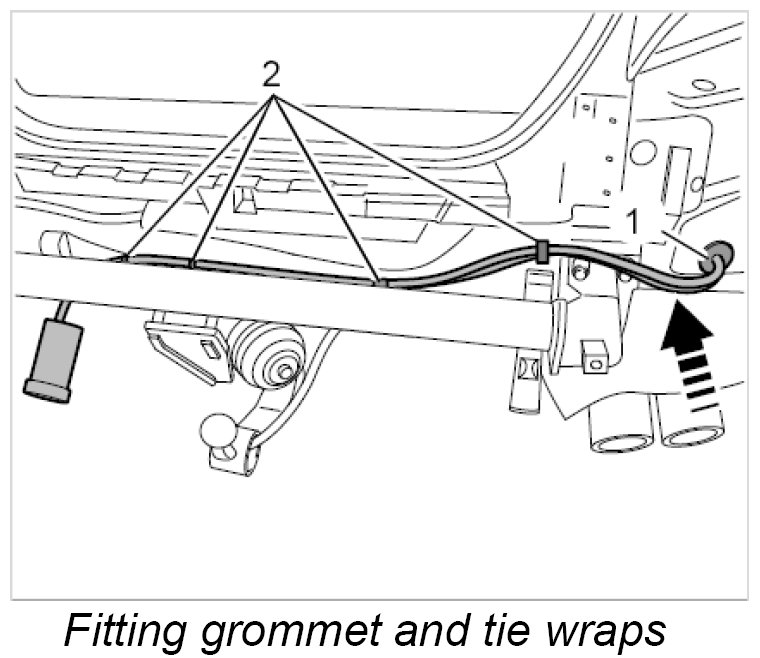 2

1

Fitting grommet and tie wraps