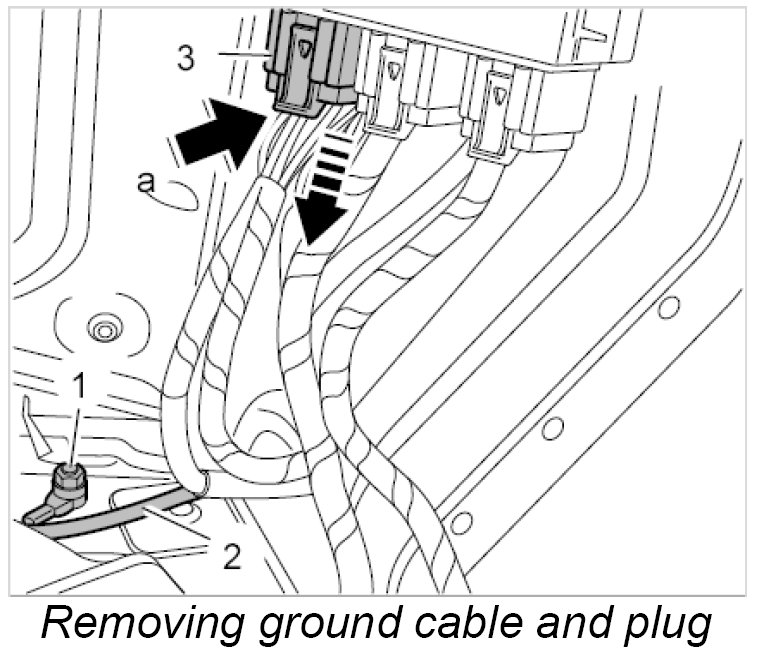 3
a
1
2
Removing ground cable and plug