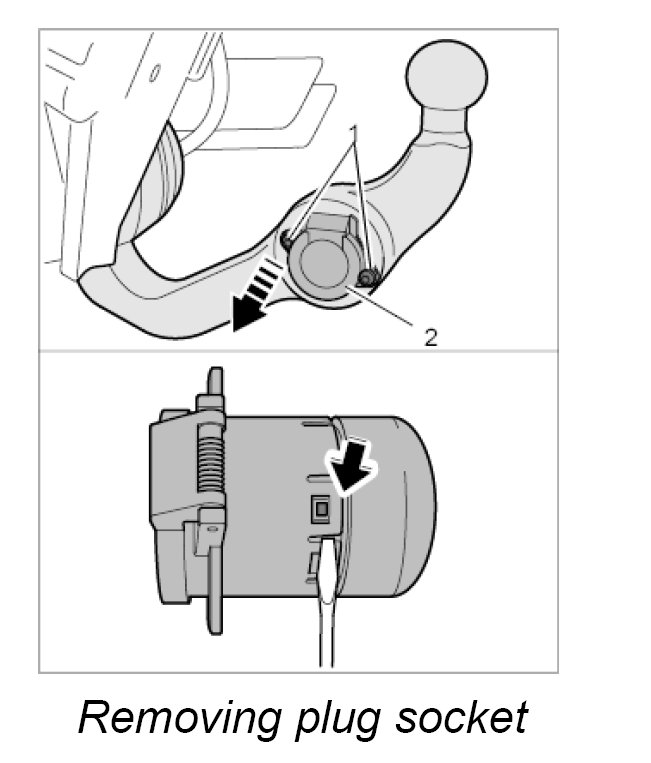 1

2

Removing plug socket