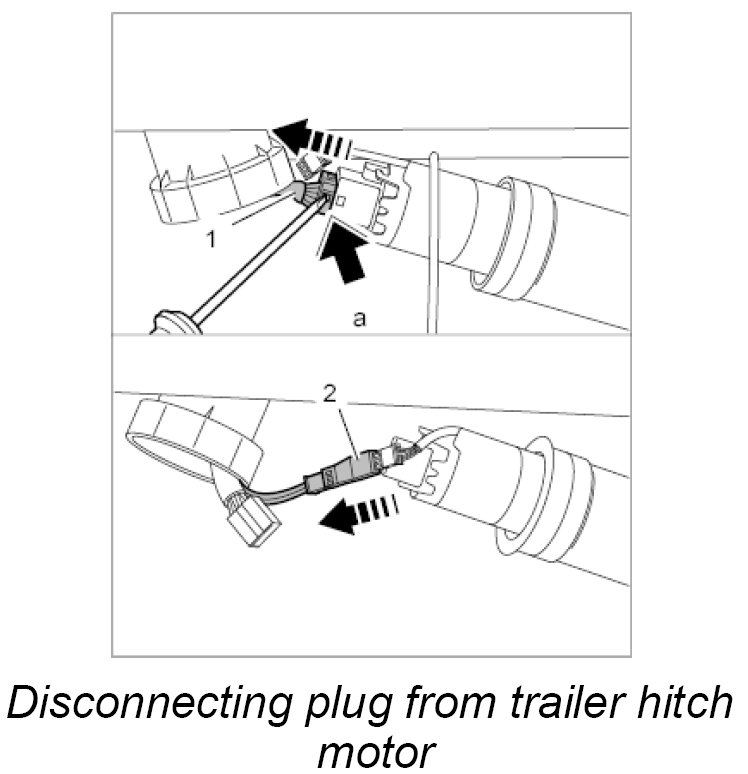 1

a

2

Disconnecting plug from trailer hitch motor