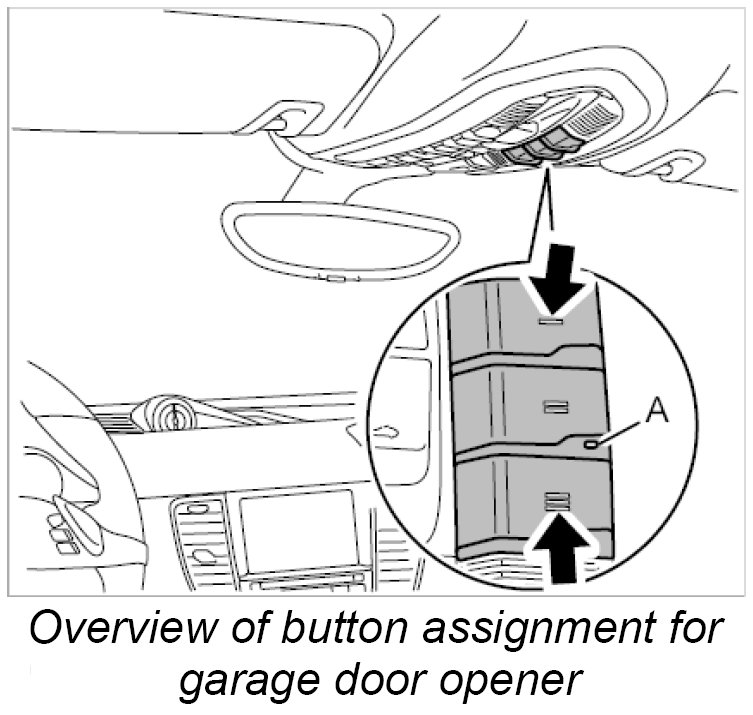 A

Overview of button assignment for garage door opener