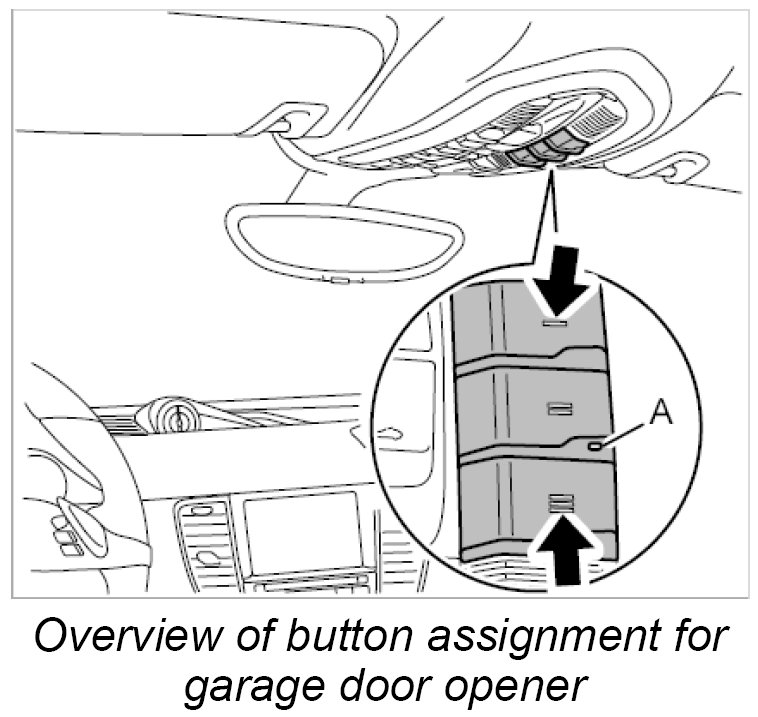 A

Overview of button assignment for garage door opener