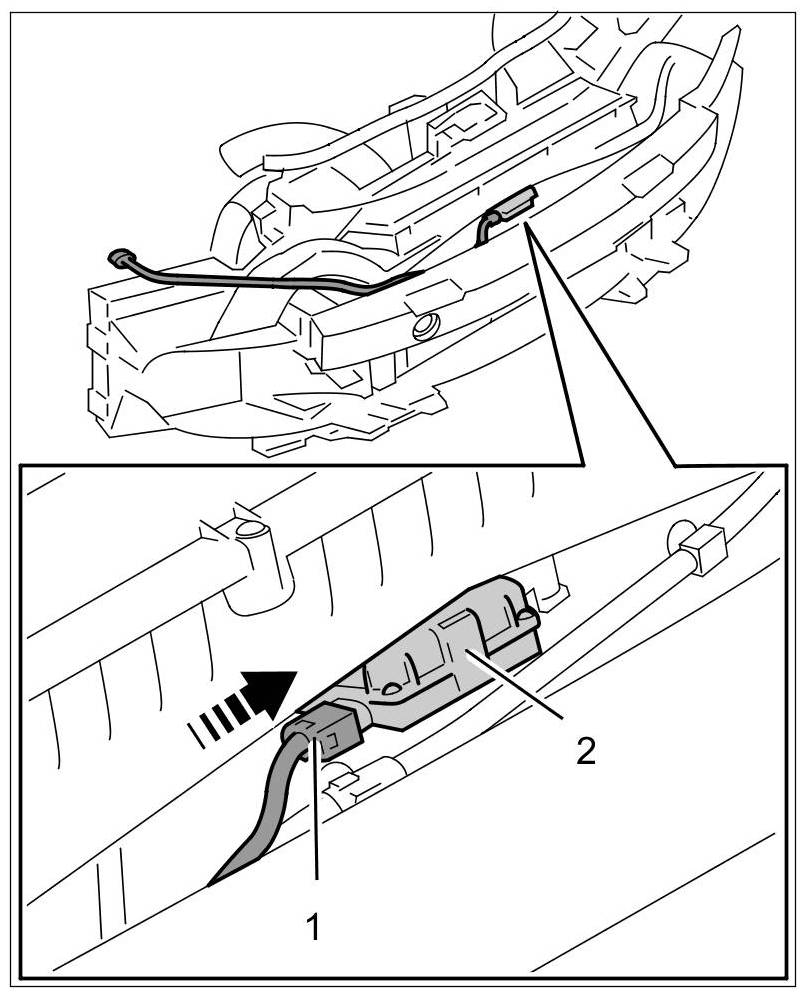 2
1