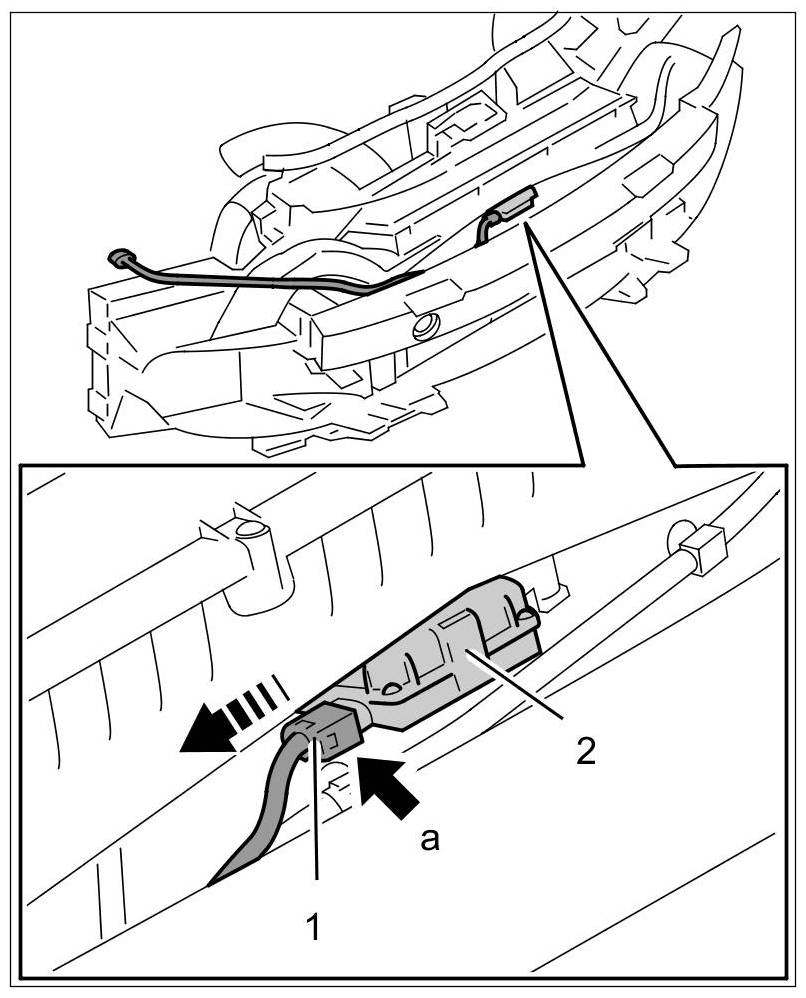 2
a
1