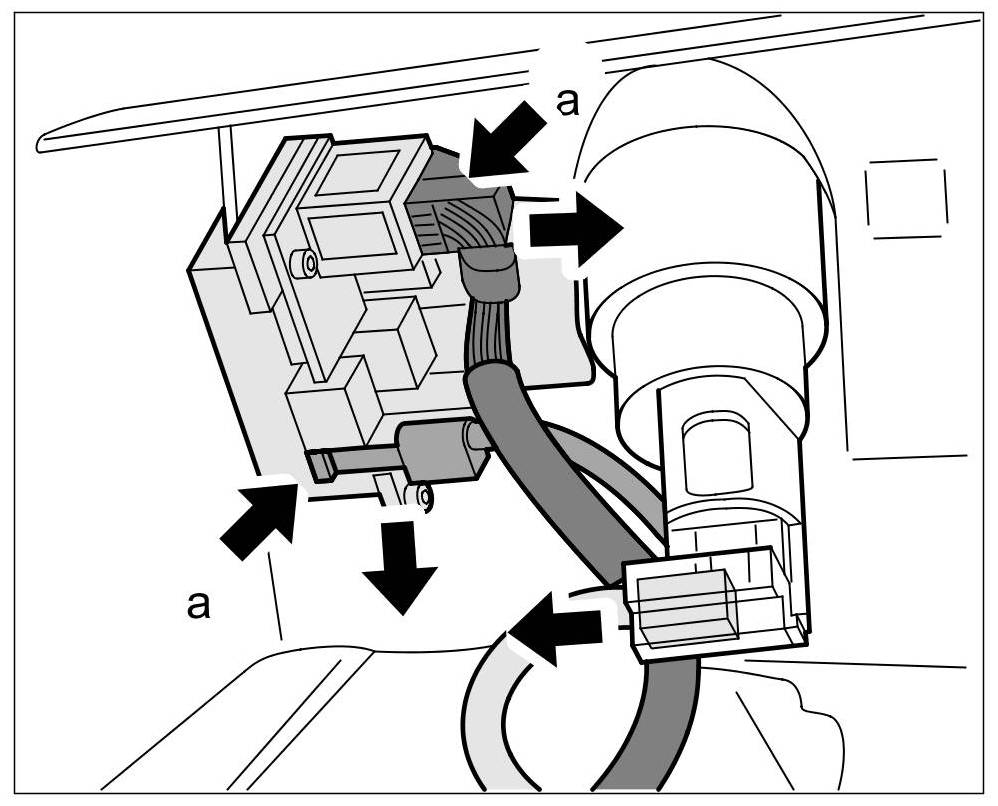 a

a