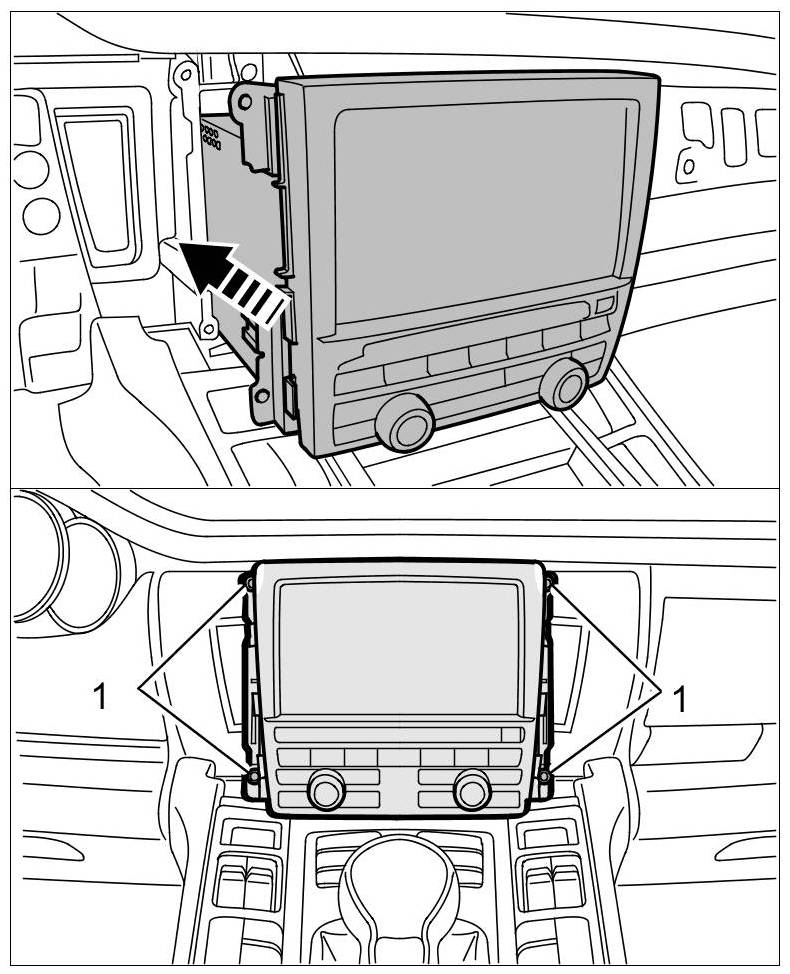 1

1