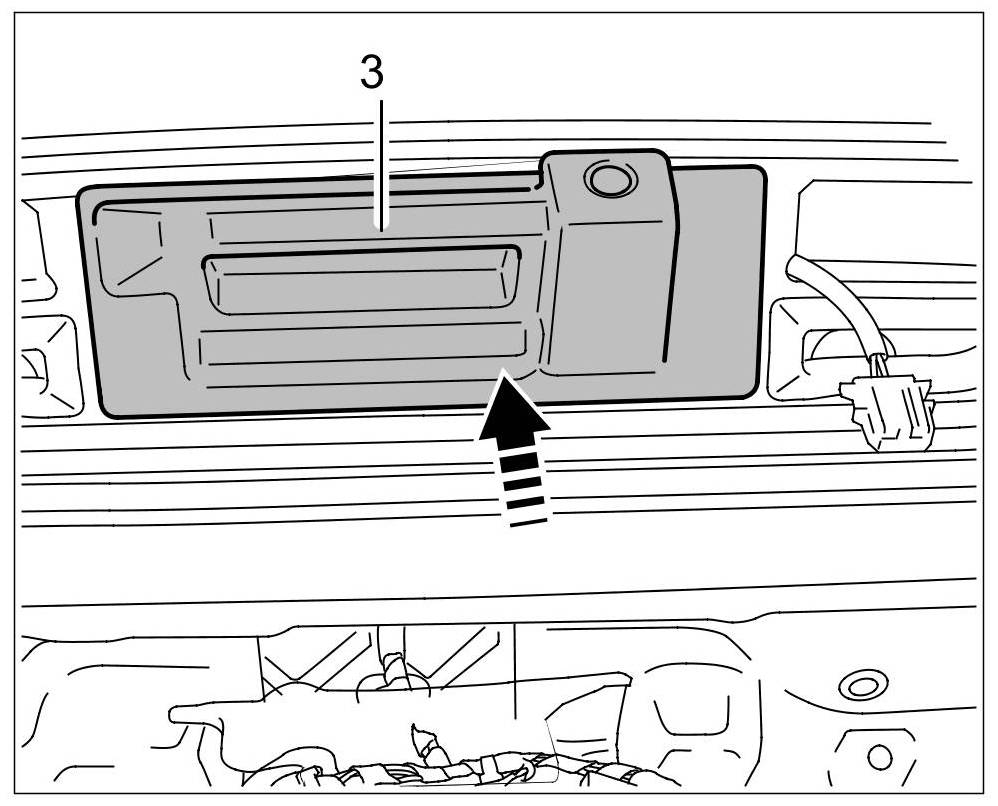 3