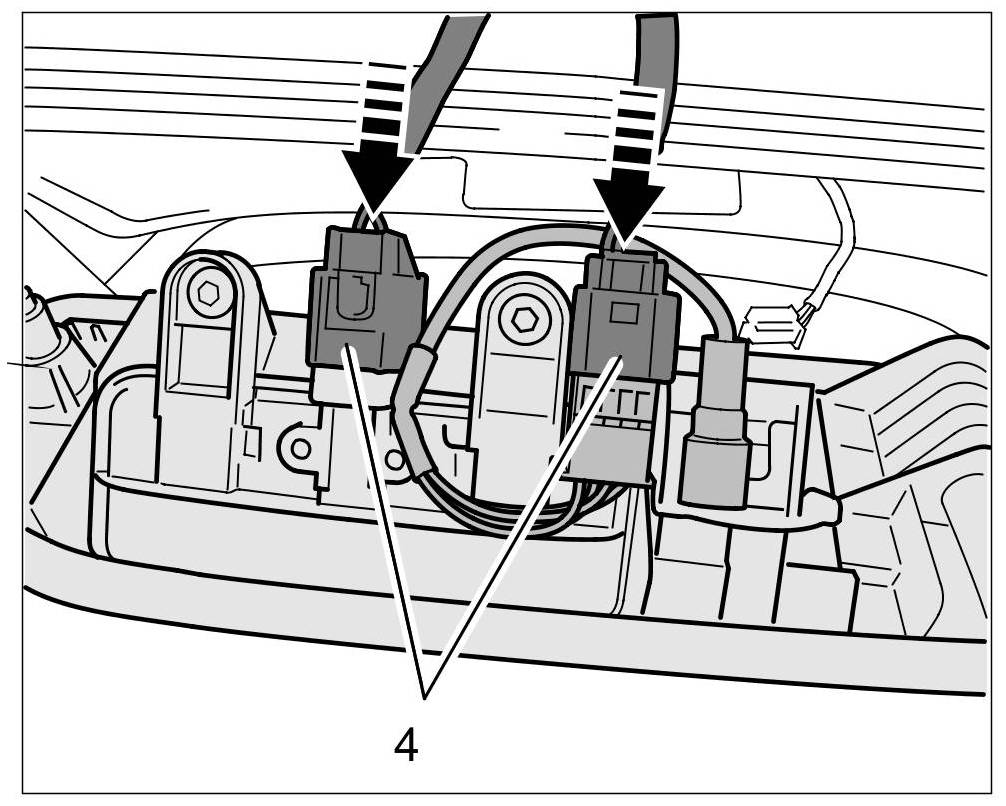 4