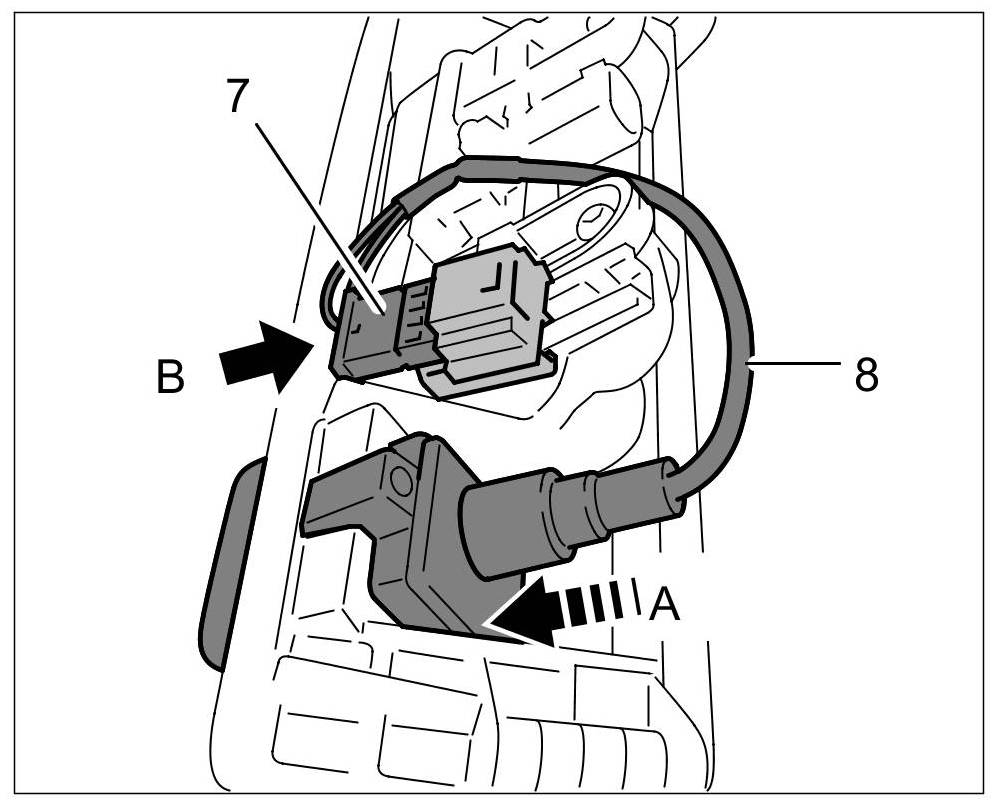 7
B
8
A