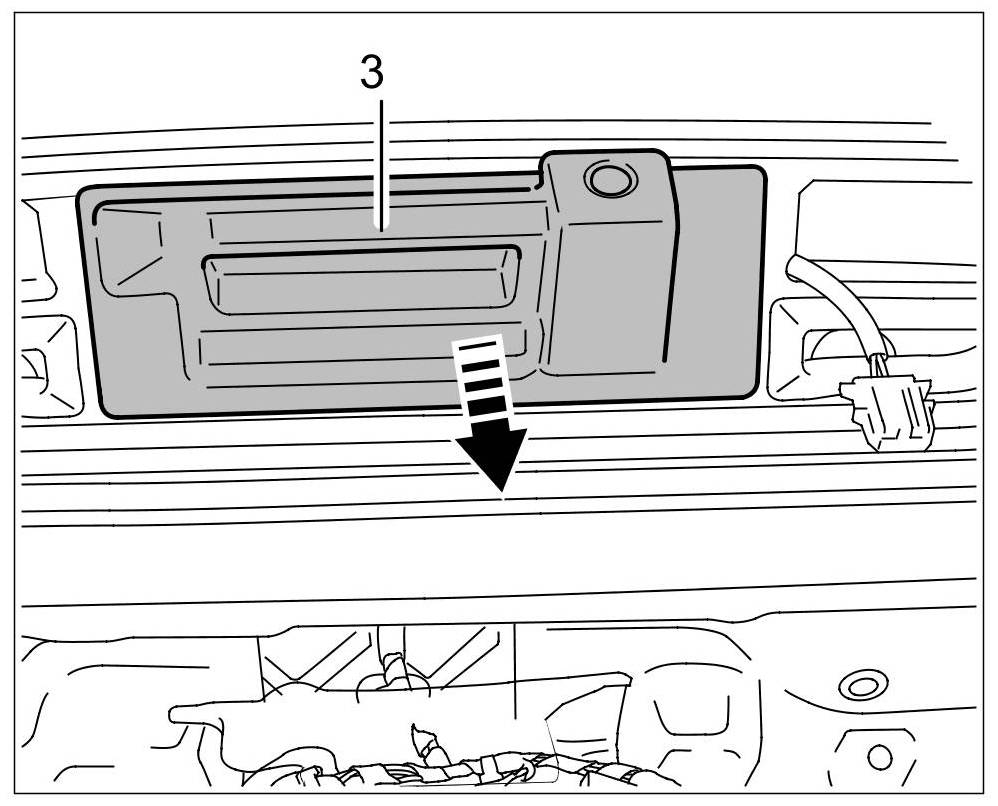 3