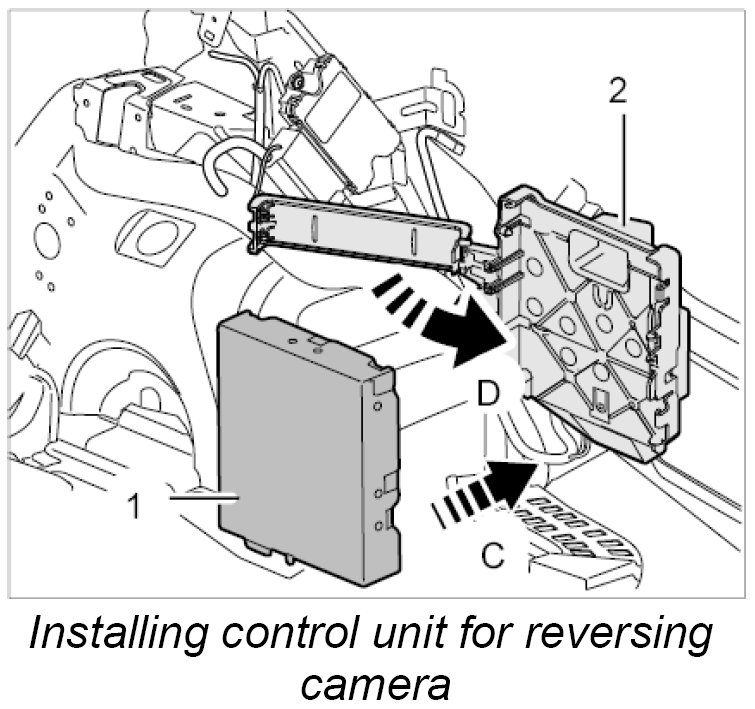 2

D

1

C

Installing control unit for reversing camera