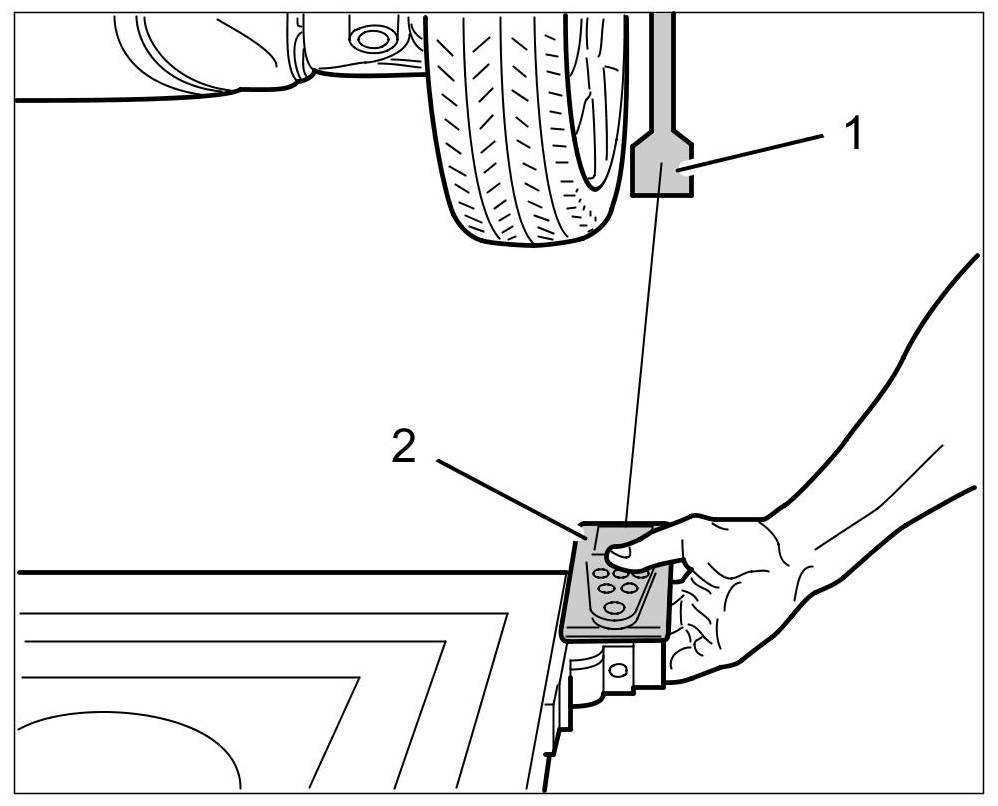 1

2