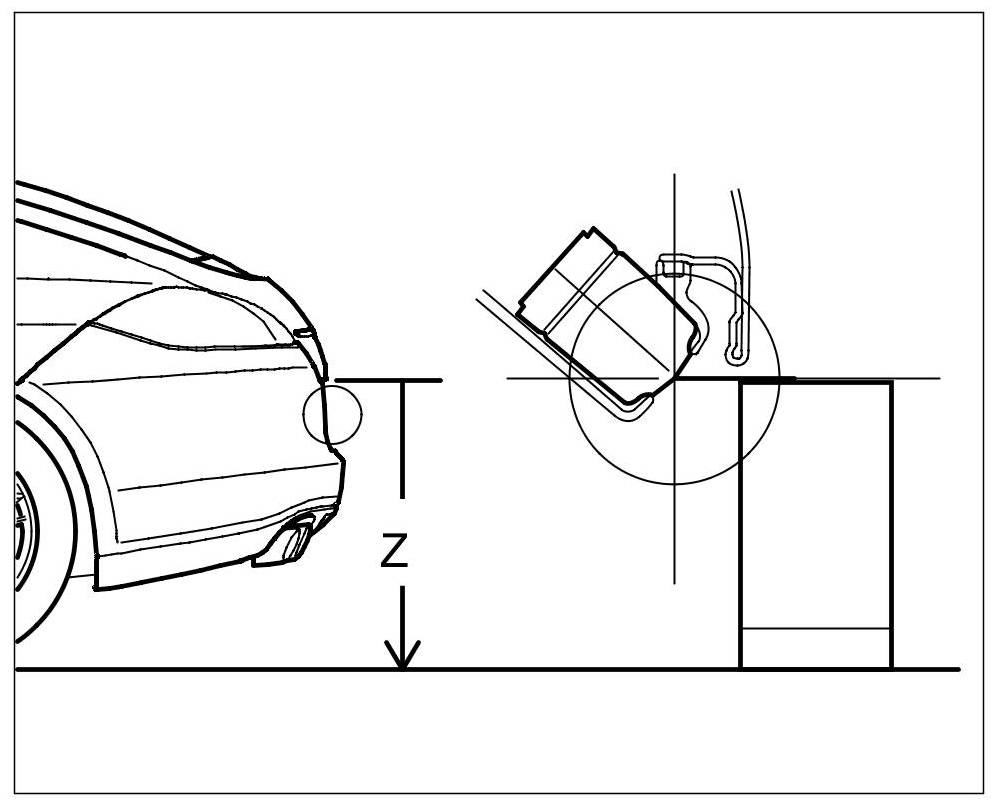 Z