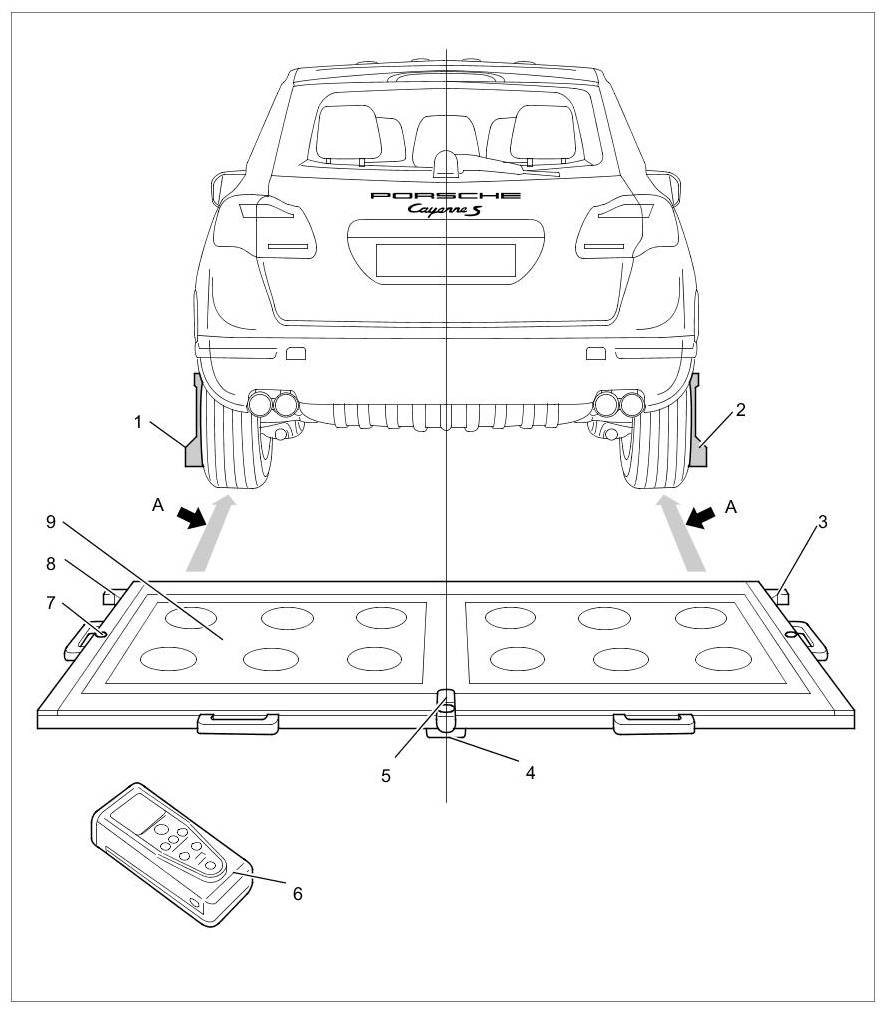 PORSCHE
Cayenne S

1
2
A
A
9
3
8
7
5
4
6