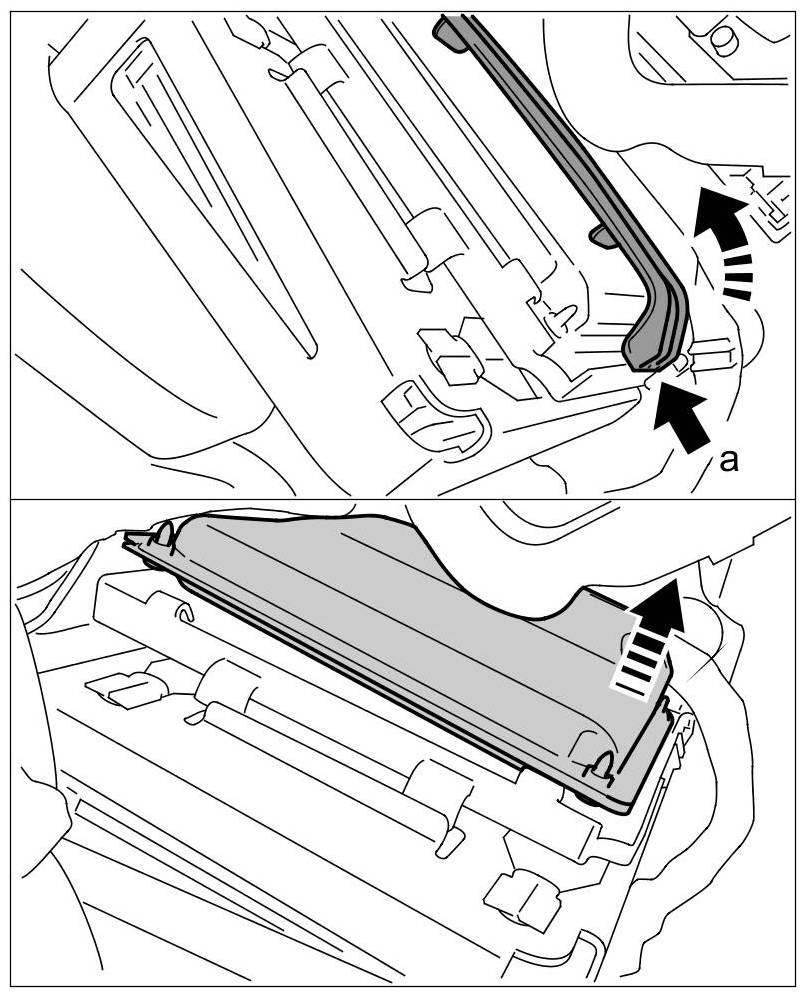 a