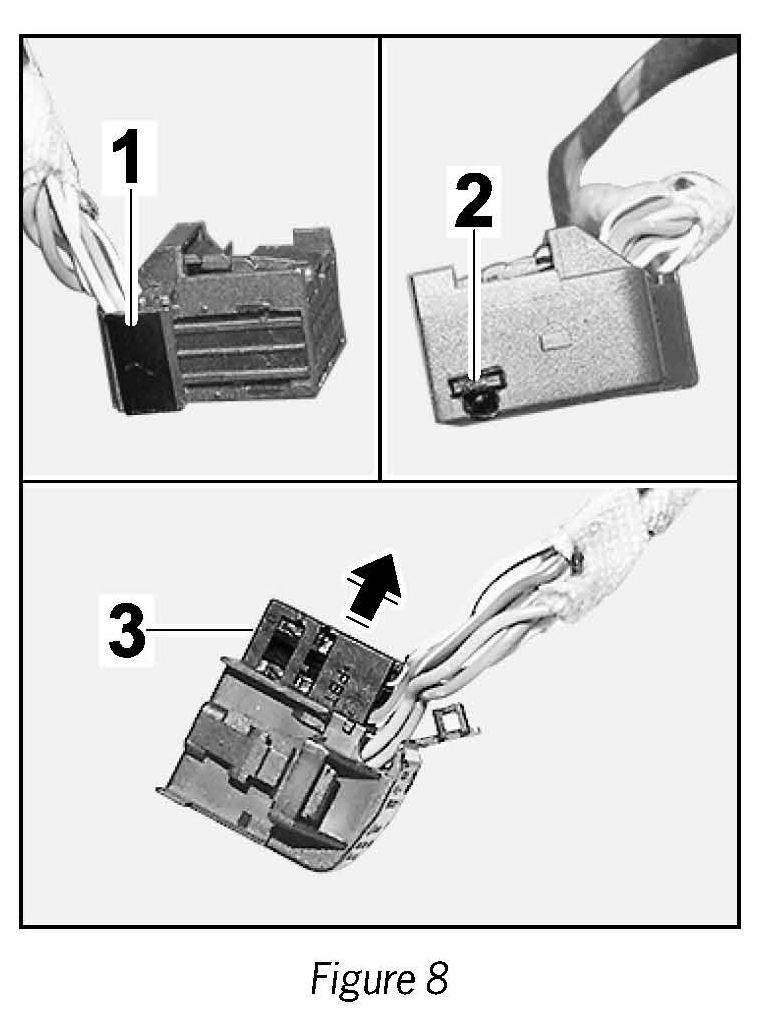 1

2

3

Figure 8