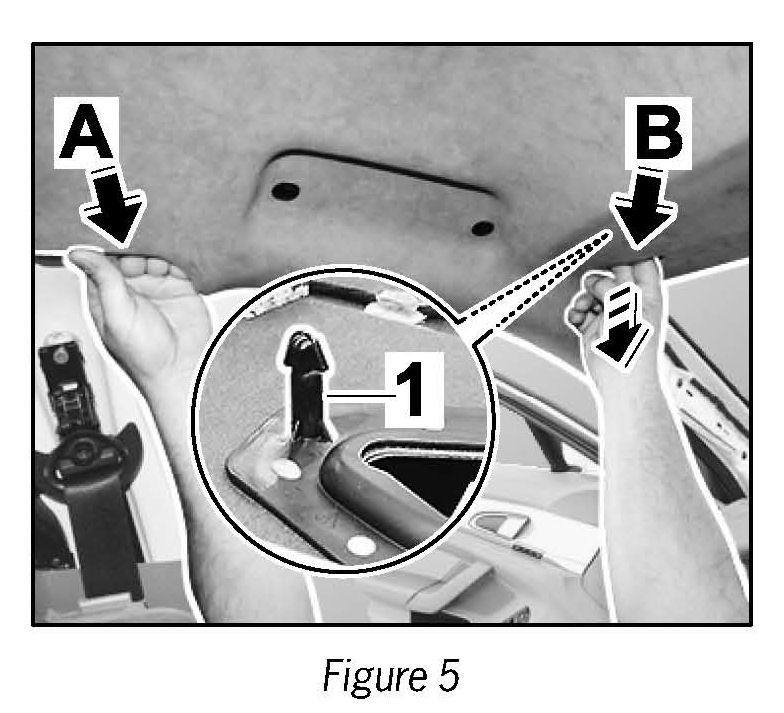 A

B

1

Figure 5