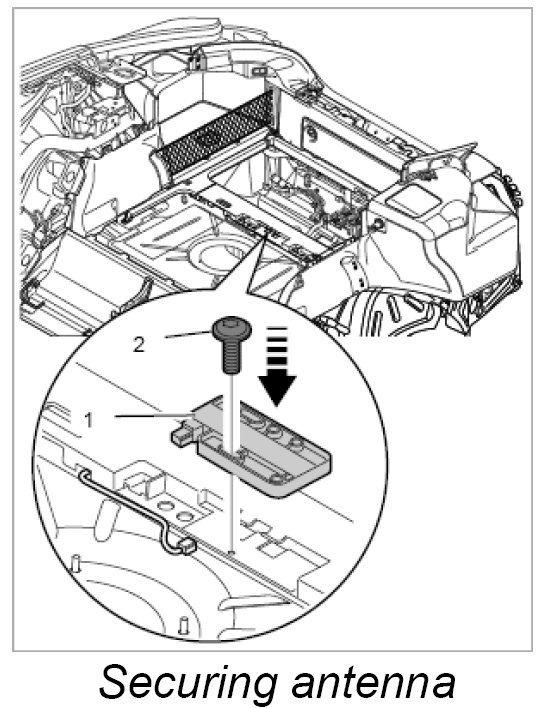 2

1

Securing antenna